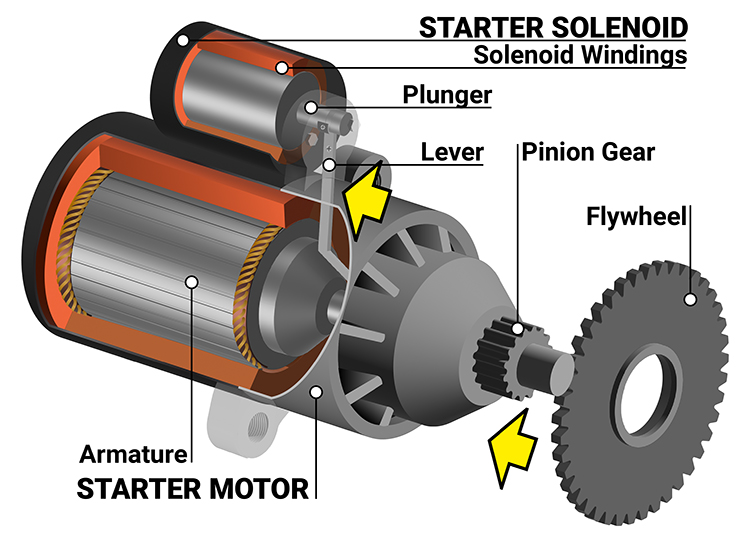 STARTER SOLENOID
Solenoid Windings
Plunger
Lever
Pinion Gear
Flywheel
Armature
STARTER MOTOR