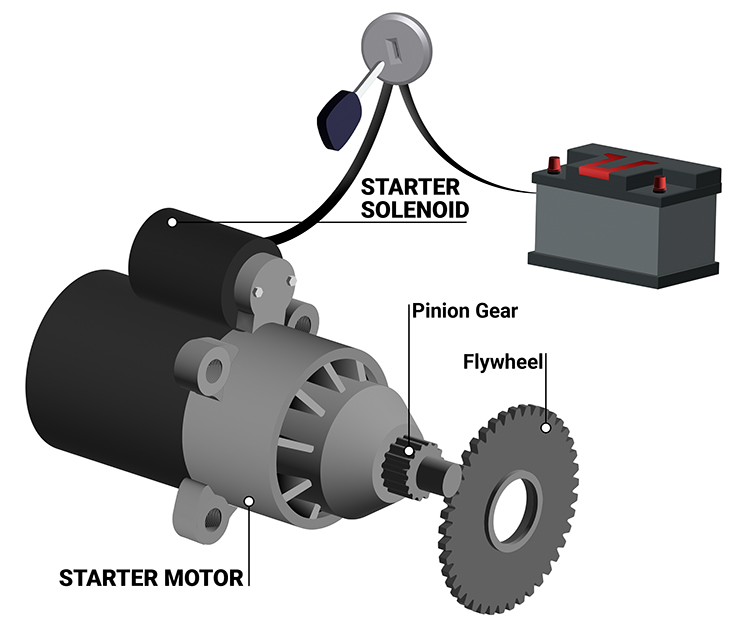 STARTER SOLENOID

Pinion Gear

Flywheel

STARTER MOTOR